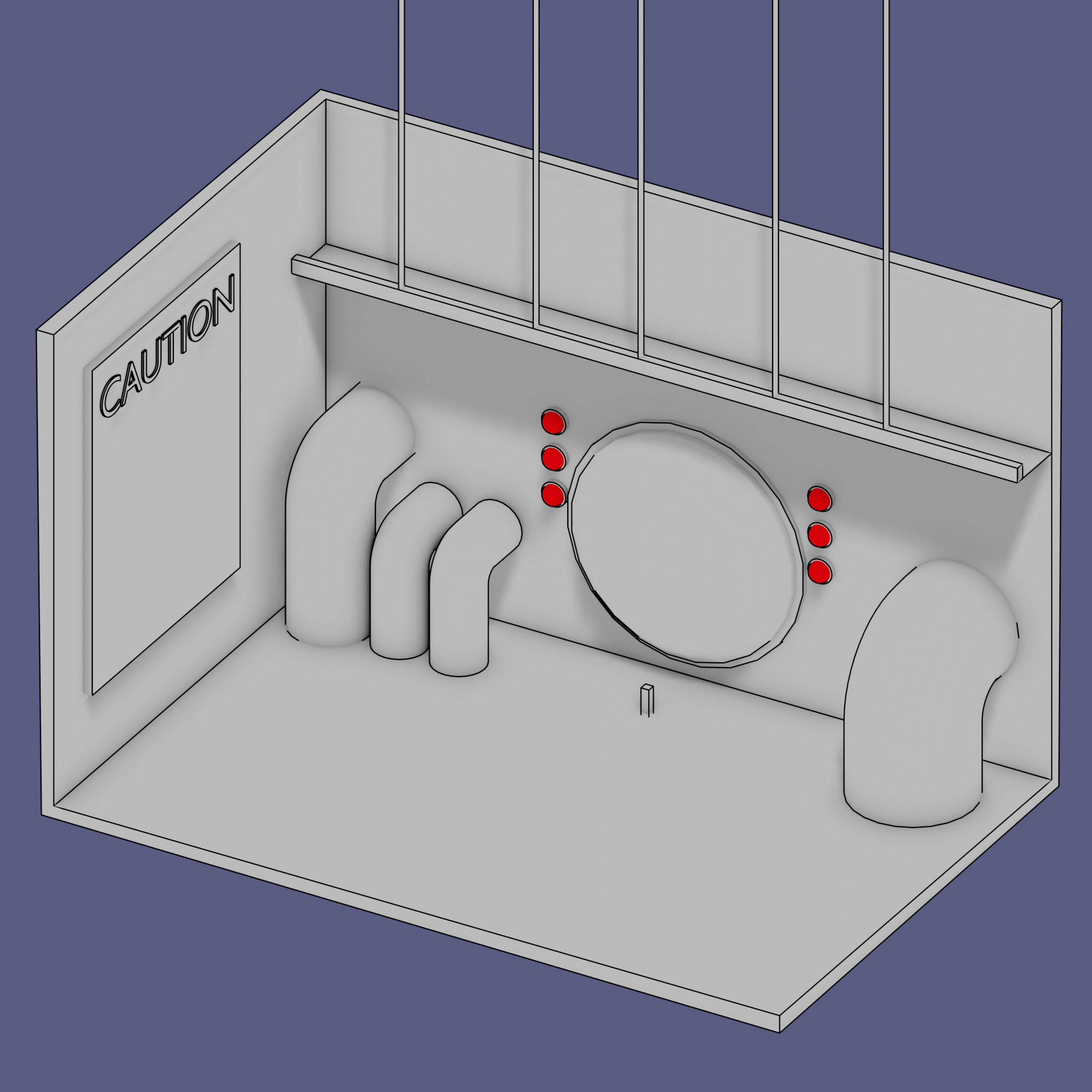 CAUTION